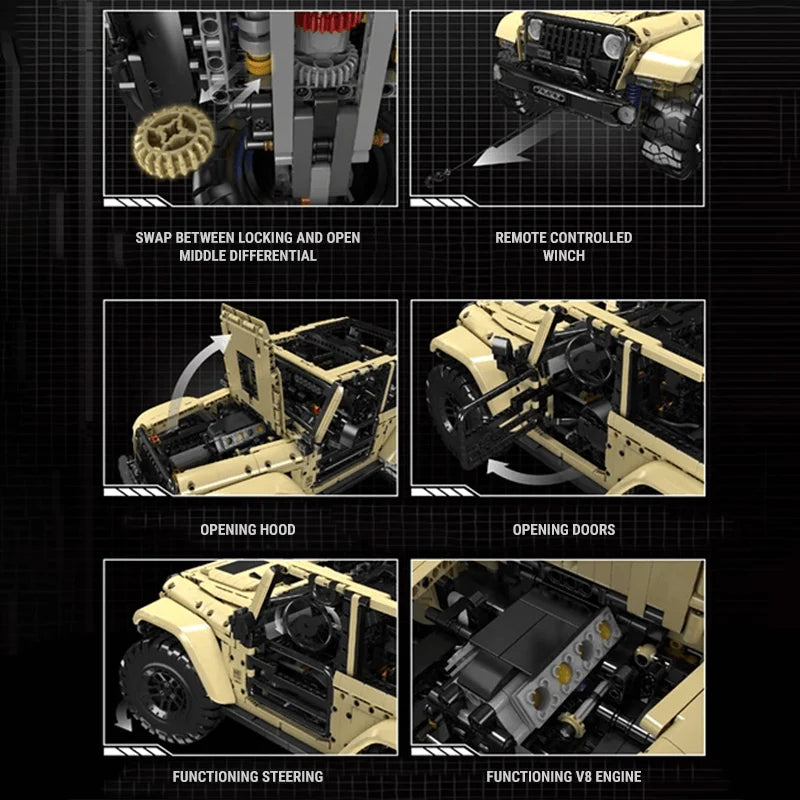 SWAP BETWEEN LOCKING AND OPEN MIDDLE DIFFERENTIAL

REMOTE CONTROLLED WINCH

OPENING HOOD

OPENING DOORS

FUNCTIONING STEERING

FUNCTIONING V8 ENGINE